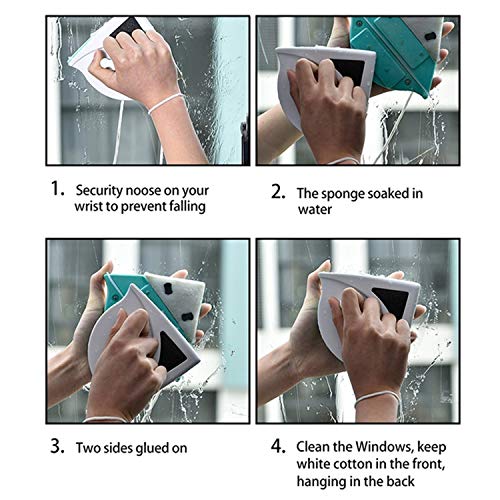 1. Security noose on your wrist to prevent falling

2. The sponge soaked in water

3. Two sides glued on

4. Clean the Windows, keep white cotton in the front, hanging in the back