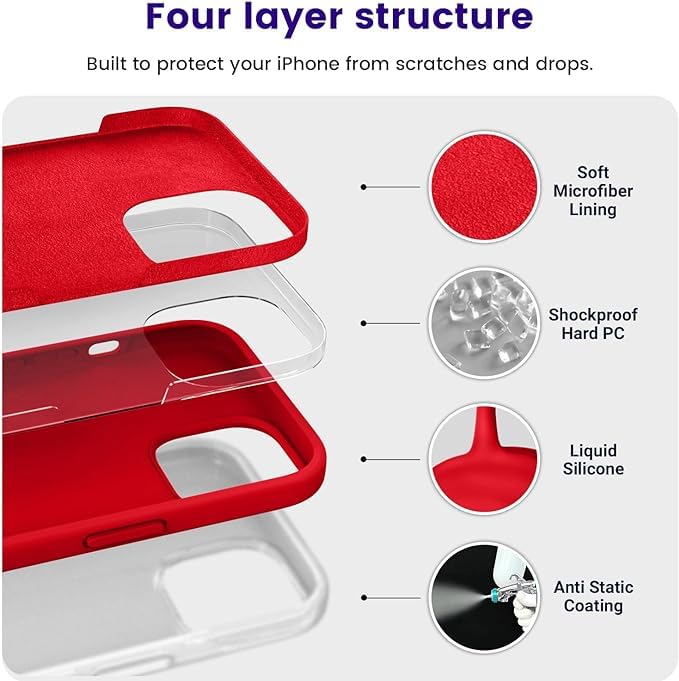 Four layer structure

Built to protect your iPhone from scratches and drops.

Soft Microfiber Lining

Shockproof Hard PC

Liquid Silicone

Anti Static Coating