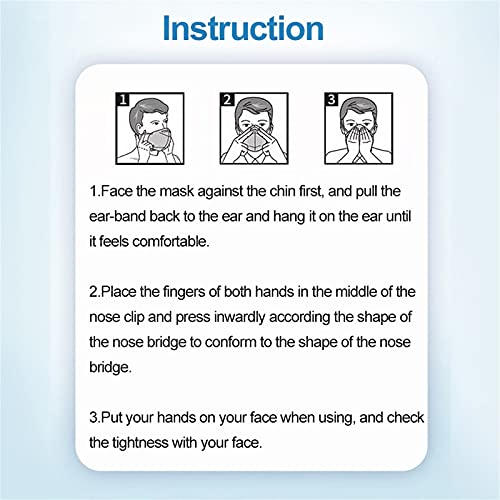 Instruction

1

2

3

1.Face the mask against the chin first, and pull the ear-band back to the ear and hang it on the ear until it feels comfortable.

2.Place the fingers of both hands in the middle of the nose clip and press inwardly according the shape of the nose bridge to conform to the shape of the nose bridge.

3.Put your hands on your face when using, and check the tightness with your face.