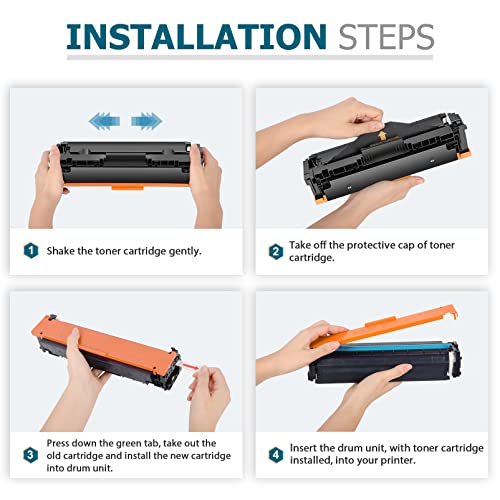 INSTALLATION STEPS

1 Shake the toner cartridge gently.

2 Take off the protective cap of toner cartridge.

3 Press down the green tab, take out the old cartridge and install the new cartridge into drum unit.

4 Insert the drum unit, with toner cartridge installed, into your printer.