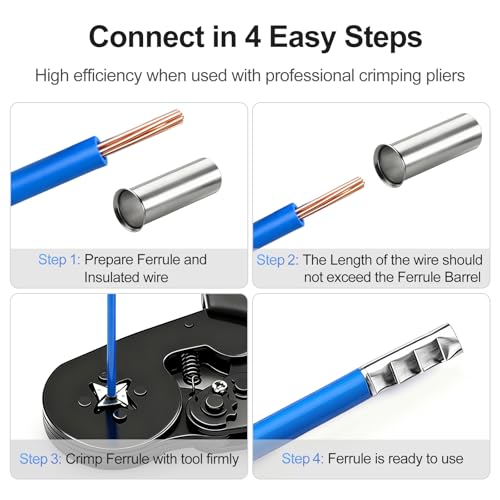 Connect in 4 Easy Steps

High efficiency when used with professional crimping pliers

Step 1: Prepare Ferrule and Insulated wire

Step 2: The Length of the wire should not exceed the Ferrule Barrel

Step 3: Crimp Ferrule with tool firmly

Step 4: Ferrule is ready to use