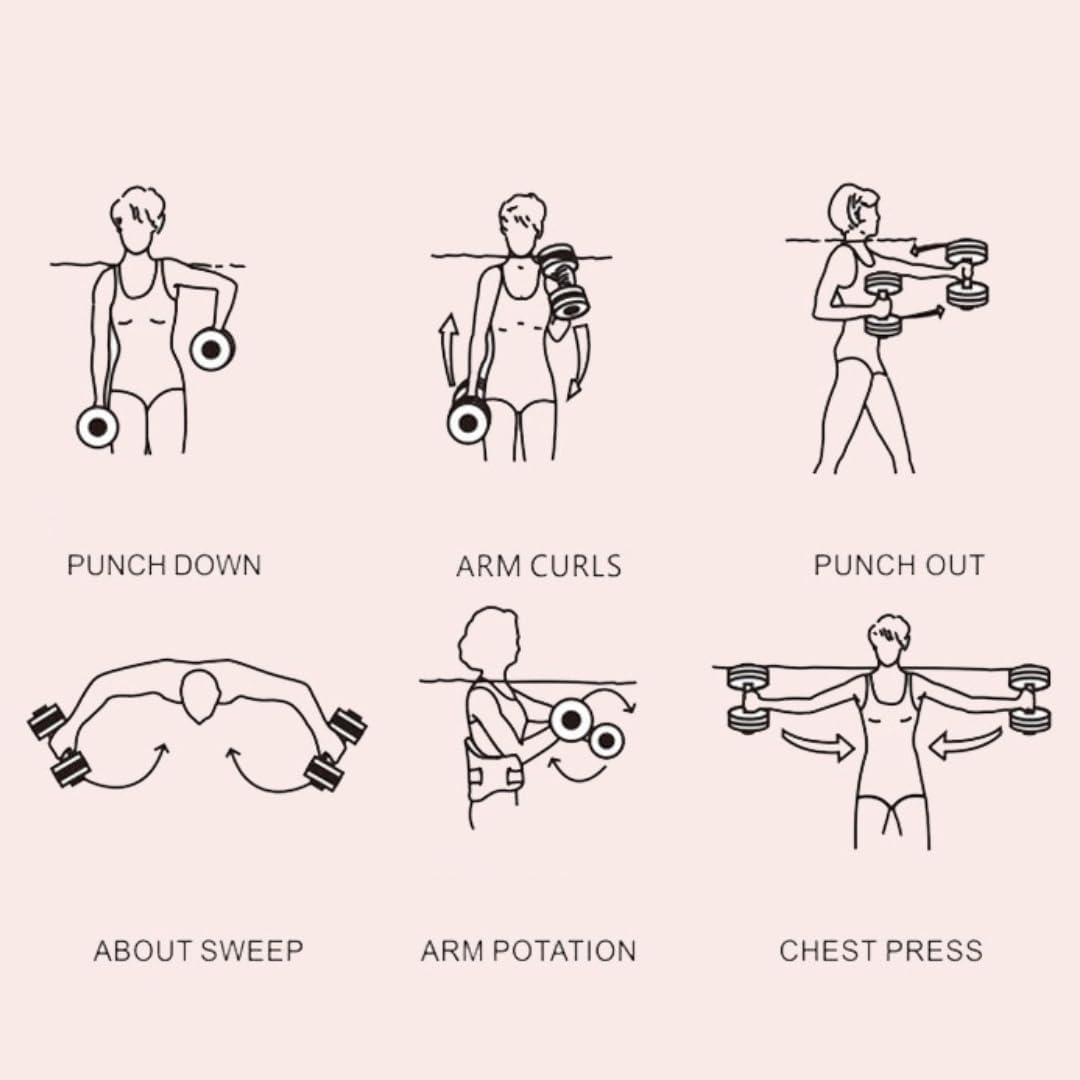 PUNCH DOWN

ARM CURLS

PUNCH OUT

ABOUT SWEEP

ARM POTATION

CHEST PRESS