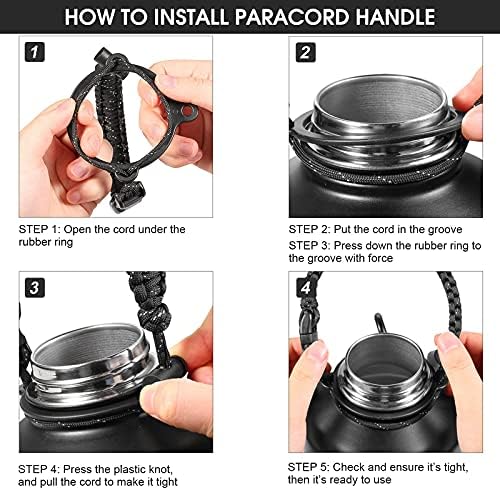 HOW TO INSTALL PARACORD HANDLE

1

STEP 1: Open the cord under the rubber ring

2

STEP 2: Put the cord in the groove

STEP 3: Press down the rubber ring to the groove with force

3

STEP 4: Press the plastic knot, and pull the cord to make it tight

4

STEP 5: Check and ensure it's tight, then it's ready to use