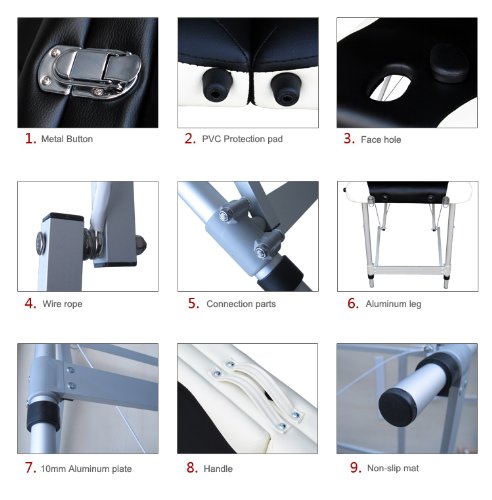 1. Metal Button

2. PVC Protection pad

3. Face hole

4. Wire rope

5. Connection parts

6. Aluminum leg

7. 10mm Aluminum plate

8. Handle

9. Non-slip mat