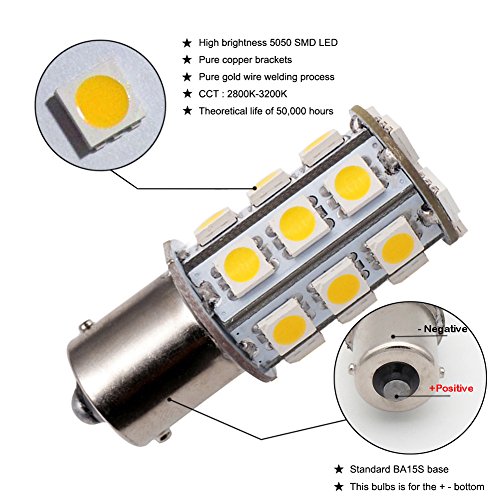 ★ High brightness 5050 SMD LED
★ Pure copper brackets
★ Pure gold wire welding process
★ CCT : 2800K-3200K
★ Theoretical life of 50,000 hours

- Negative

+Positive

★ Standard BA15S base
★ This bulbs is for the + - bottom