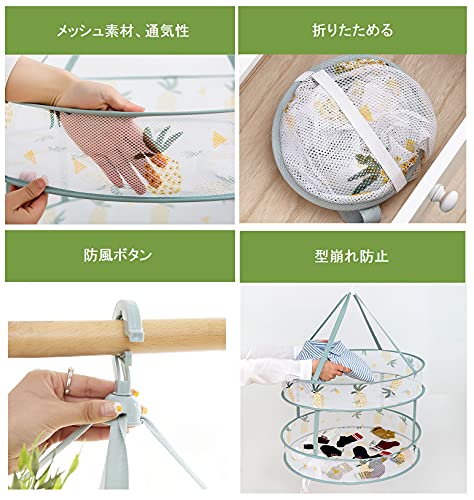 メッシュ素材、通気性

折りたためる

防風ボタン

型崩れ防止