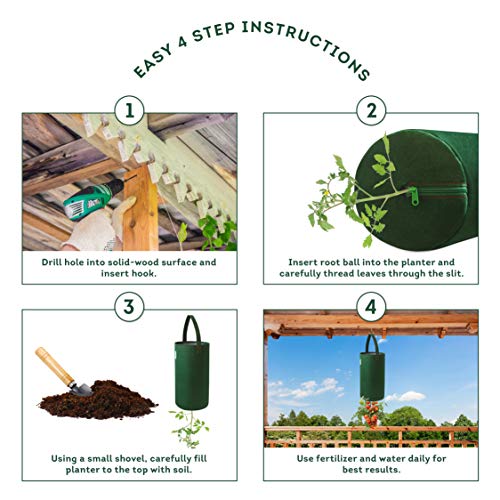 EASY 4 STEP INSTRUCTIONS

1

Drill hole into solid-wood surface and insert hook.

2

Insert root ball into the planter and carefully thread leaves through the slit.

3

Using a small shovel, carefully fill planter to the top with soil.

4

Use fertilizer and water daily for best results.