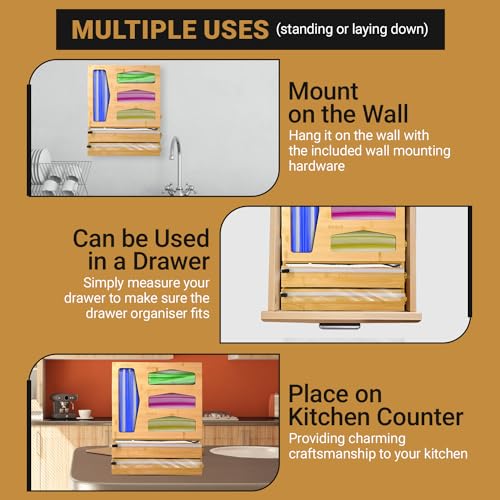 MULTIPLE USES (standing or laying down)

Mount on the Wall
Hang it on the wall with the included wall mounting hardware

Can be Used in a Drawer
Simply measure your drawer to make sure the drawer organiser fits

Place on Kitchen Counter
Providing charming craftsmanship to your kitchen