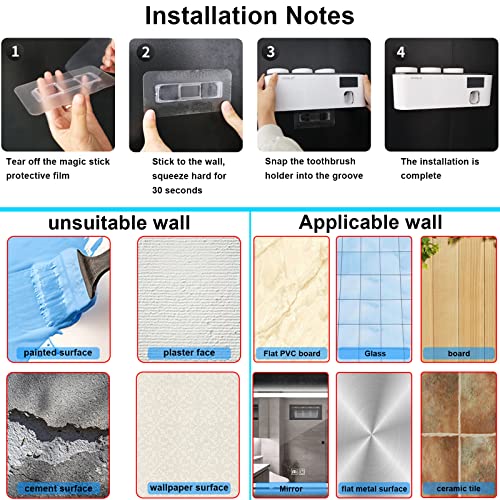 Installation Notes

1

Tear off the magic stick protective film

2

Stick to the wall, squeeze hard for 30 seconds

3

Snap the toothbrush holder into the groove

4

The installation is complete

unsuitable wall

painted surface

plaster face

cement surface

wallpaper surface

Applicable wall

Flat PVC board

Glass

board

Mirror

flat metal surface

ceramic tile