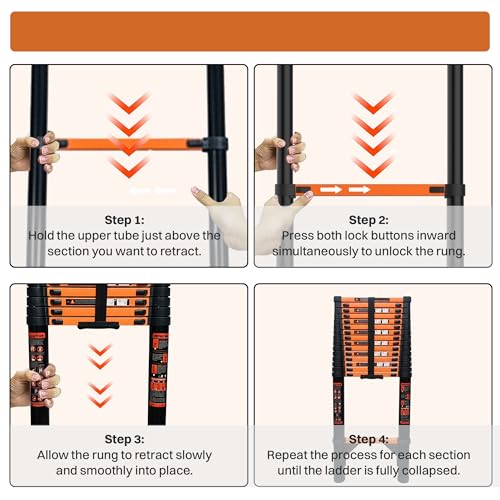 Step 1:
Hold the upper tube just above the section you want to retract.

Step 2:
Press both lock buttons inward simultaneously to unlock the rung.

Step 3:
Allow the rung to retract slowly and smoothly into place.

Step 4:
Repeat the process for each section until the ladder is fully collapsed.