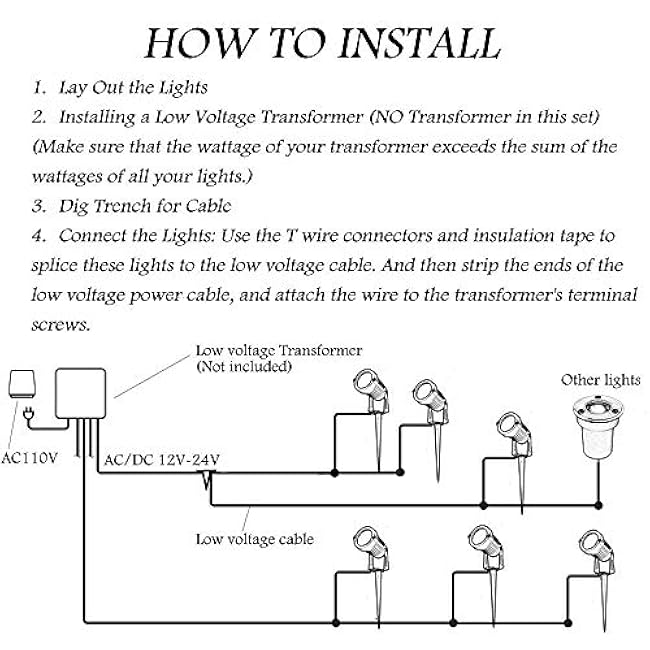 HOW TO INSTALL

1. Lay Out the Lights
2. Installing a Low Voltage Transformer (NO Transformer in this set)
(Make sure that the wattage of your transformer exceeds the sum of the wattages of all your lights.)
3. Dig Trench for Cable
4. Connect the Lights: Use the T wire connectors and insulation tape to splice these lights to the low voltage cable. And then strip the ends of the low voltage power cable, and attach the wire to the transformer's terminal screws.

Low voltage Transformer
(Not included)

Other lights

AC110V

AC/DC 12V-24V

Low voltage cable