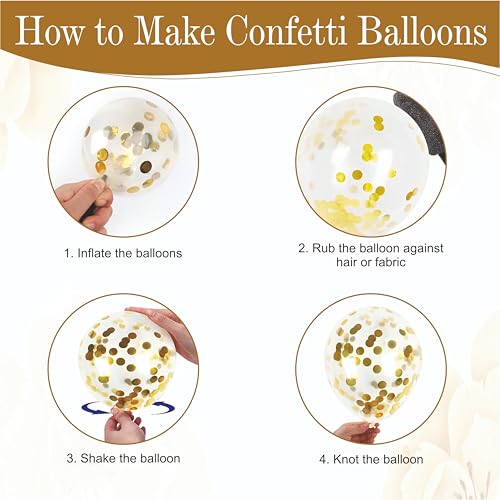 How to Make Confetti Balloons

1. Inflate the balloons

2. Rub the balloon against hair or fabric

3. Shake the balloon

4. Knot the balloon