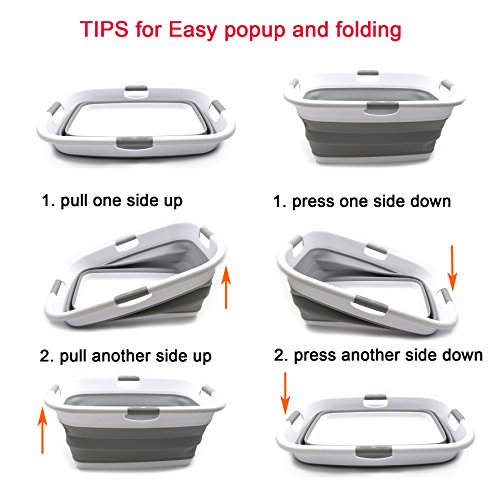 TIPS for Easy popup and folding

1. pull one side up

2. pull another side up

1. press one side down

2. press another side down