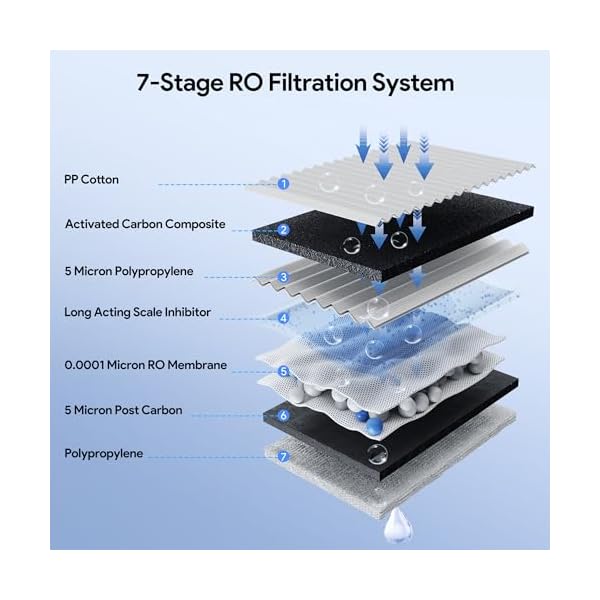 7-Stage RO Filtration System

PP Cotton 1

Activated Carbon Composite 2

5 Micron Polypropylene 3

Long Acting Scale Inhibitor 4

0.0001 Micron RO Membrane 5

5 Micron Post Carbon 6

Polypropylene 7