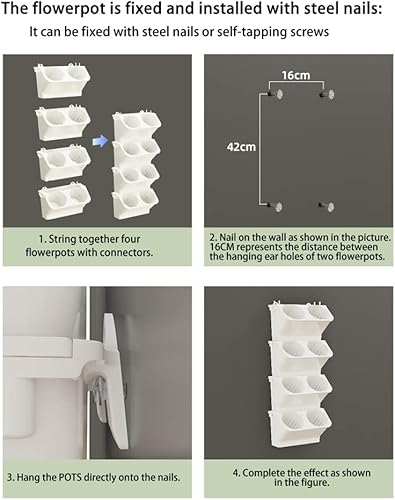 The flowerpot is fixed and installed with steel nails:

It can be fixed with steel nails or self-tapping screws

1. String together four flowerpots with connectors.

16cm

42cm

2. Nail on the wall as shown in the picture. 16CM represents the distance between the hanging ear holes of two flowerpots.

3. Hang the POTS directly onto the nails.

4. Complete the effect as shown in the figure.