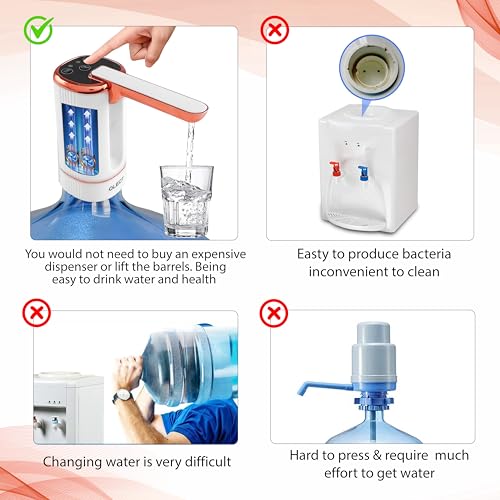 OLECT

You would not need to buy an expensive dispenser or lift the barrels. Being easy to drink water and health

Easty to produce bacteria inconvenient to clean

Changing water is very difficult

Hard to press & require much effort to get water