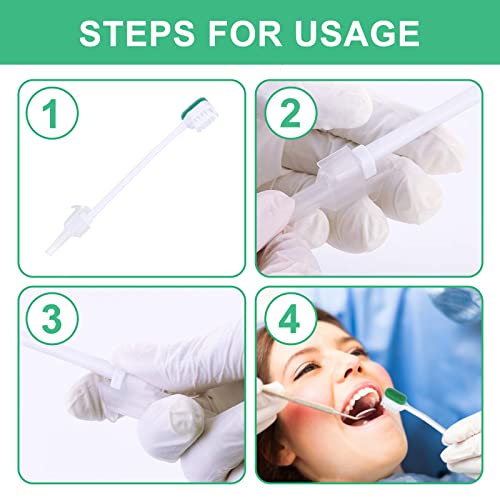 STEPS FOR USAGE

1

2

3

4