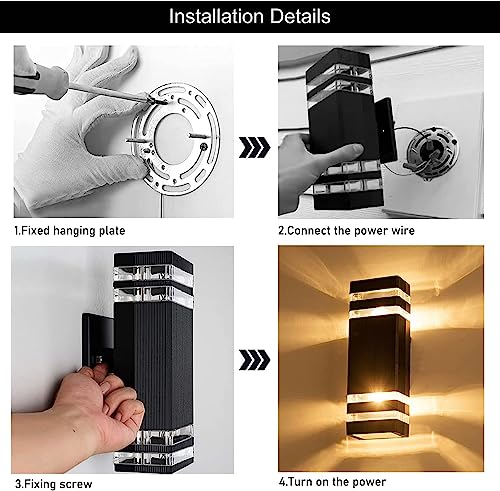 Installation Details

1.Fixed hanging plate

2.Connect the power wire

3.Fixing screw

4.Turn on the power