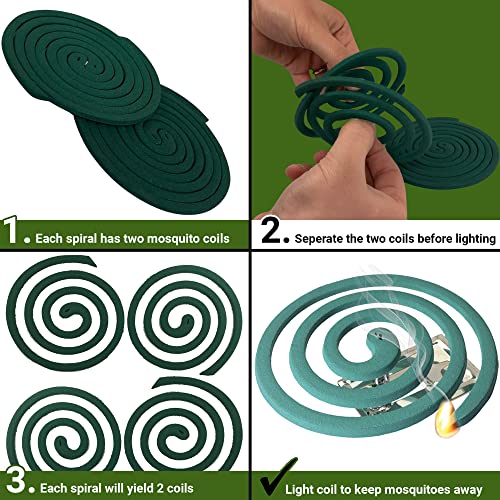 1. Each spiral has two mosquito coils

2. Seperate the two coils before lighting

3. Each spiral will yield 2 coils

✓ Light coil to keep mosquitoes away