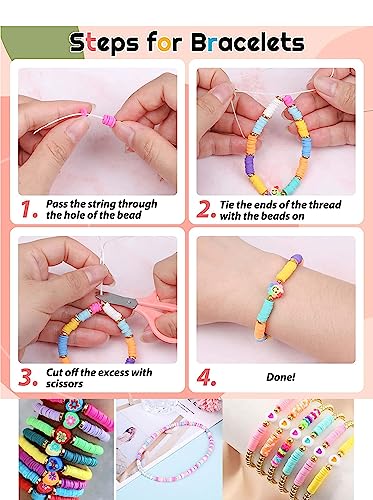 Steps for Bracelets

1. Pass the string through the hole of the bead

2. Tie the ends of the thread with the beads on

3. Cut off the excess with scissors

4. Done!