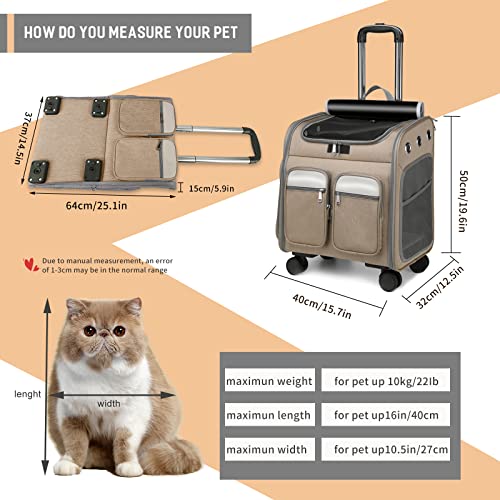 HOW DO YOU MEASURE YOUR PET

37cm/14.5in

15cm/5.9in

64cm/25.1in

50cm/19.6in

40cm/15.7in

32cm/12.5in

Due to manual measurement, an error of 1-3cm may be in the normal range

lenght

width

| maximun weight | for pet up 10kg/22Ib |
|---|---|
| maximun length | for pet up16in/40cm |
| maximun width | for pet up10.5in/27cm |