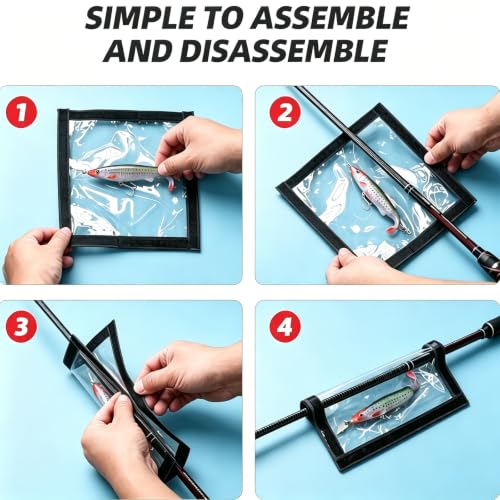 SIMPLE TO ASSEMBLE AND DISASSEMBLE

1

2

3

4