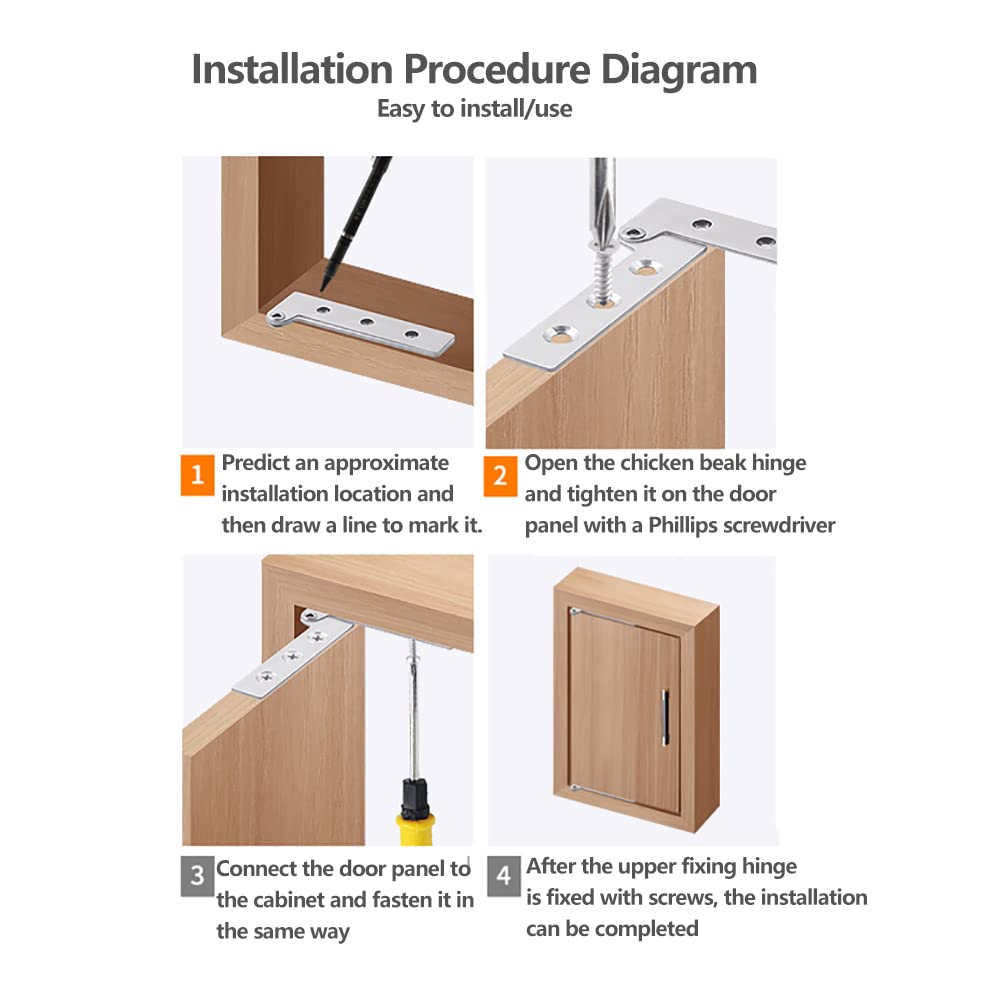 Installation Procedure Diagram
Easy to install/use

1 Predict an approximate installation location and then draw a line to mark it.

2 Open the chicken beak hinge and tighten it on the door panel with a Phillips screwdriver

3 Connect the door panel to the cabinet and fasten it in the same way

4 After the upper fixing hinge is fixed with screws, the installation can be completed