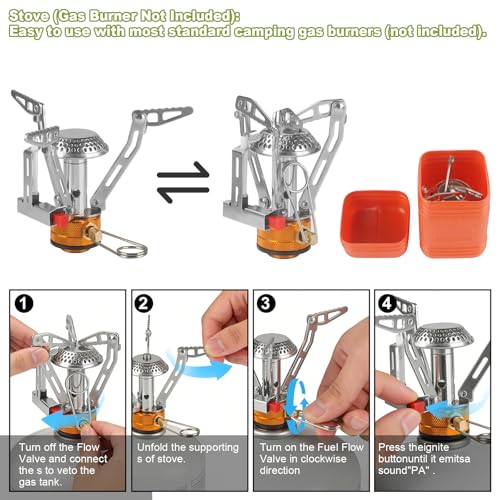 Stove (Gas Burner Not Included):
Easy to use with most standard camping gas burners (not included).

1
Turn off the Flow Valve and connect the s to veto the gas tank.

2
Unfold the supporting s of stove.

3
Turn on the Fuel Flow Valve in clockwise direction

4
Press theignite buttonuntil it emitsa sound"PA" .