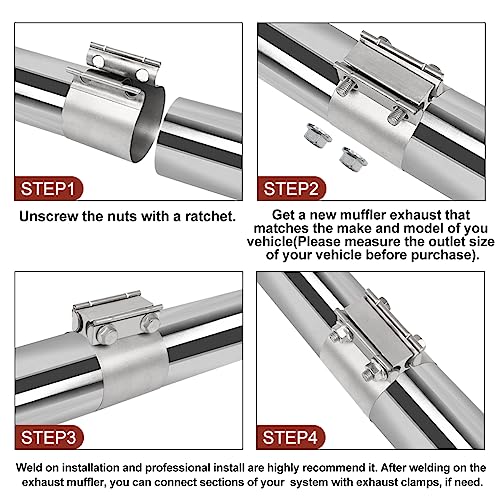 STEP1

Unscrew the nuts with a ratchet.

STEP2

Get a new muffler exhaust that matches the make and model of you vehicle(Please measure the outlet size of your vehicle before purchase).

STEP3

STEP4

Weld on installation and professional install are highly recommend it. After welding on the exhaust muffler, you can connect sections of your system with exhaust clamps, if need.