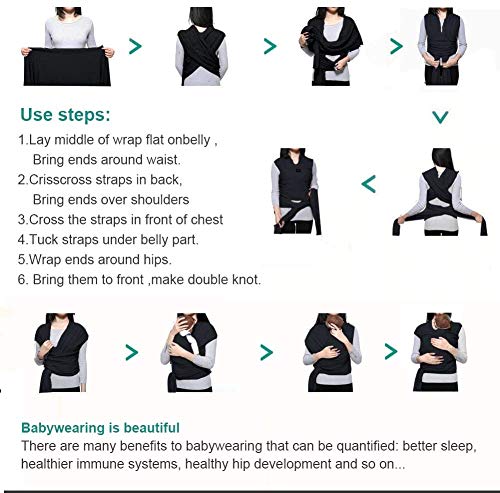 Use steps:
1.Lay middle of wrap flat onbelly ,
Bring ends around waist.
2.Crisscross straps in back,
Bring ends over shoulders
3.Cross the straps in front of chest
4.Tuck straps under belly part.
5.Wrap ends around hips.
6. Bring them to front ,make double knot.

Babywearing is beautiful
There are many benefits to babywearing that can be quantified: better sleep, healthier immune systems, healthy hip development and so on...