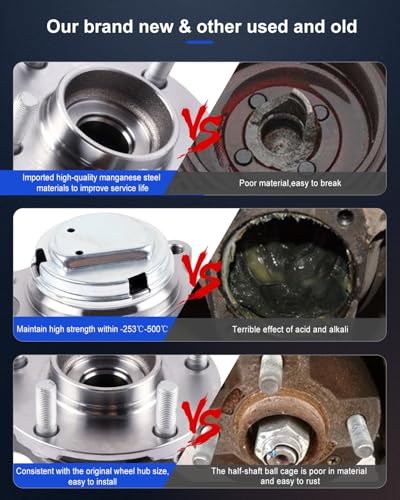 Our brand new & other used and old

VS

Imported high-quality manganese steel materials to improve service life

Poor material,easy to break

VS

Maintain high strength within -253℃-500℃

Terrible effect of acid and alkali

VS

Consistent with the original wheel hub size, easy to install

The half-shaft ball cage is poor in material and easy to rust