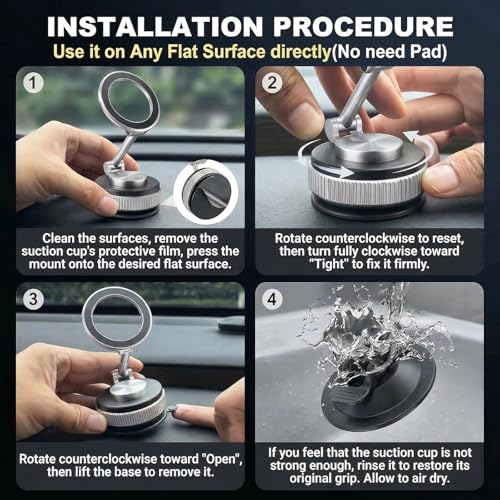 INSTALLATION PROCEDURE
Use it on Any Flat Surface directly(No need Pad)

1
Clean the surfaces, remove the suction cup's protective film, press the mount onto the desired flat surface.

2
Rotate counterclockwise to reset, then turn fully clockwise toward "Tight" to fix it firmly.

3
Rotate counterclockwise toward "Open", then lift the base to remove it.

4
If you feel that the suction cup is not strong enough, rinse it to restore its original grip. Allow to air dry.