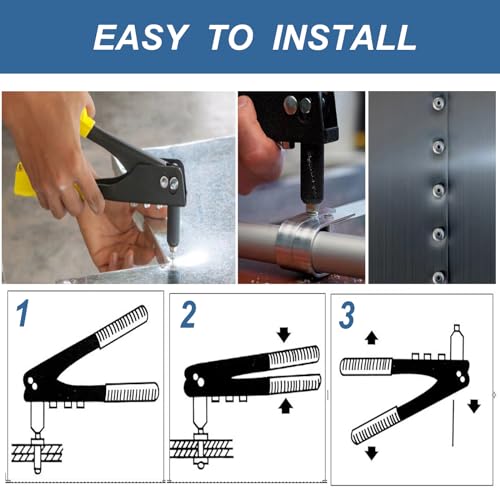 EASY TO INSTALL

1

2

3