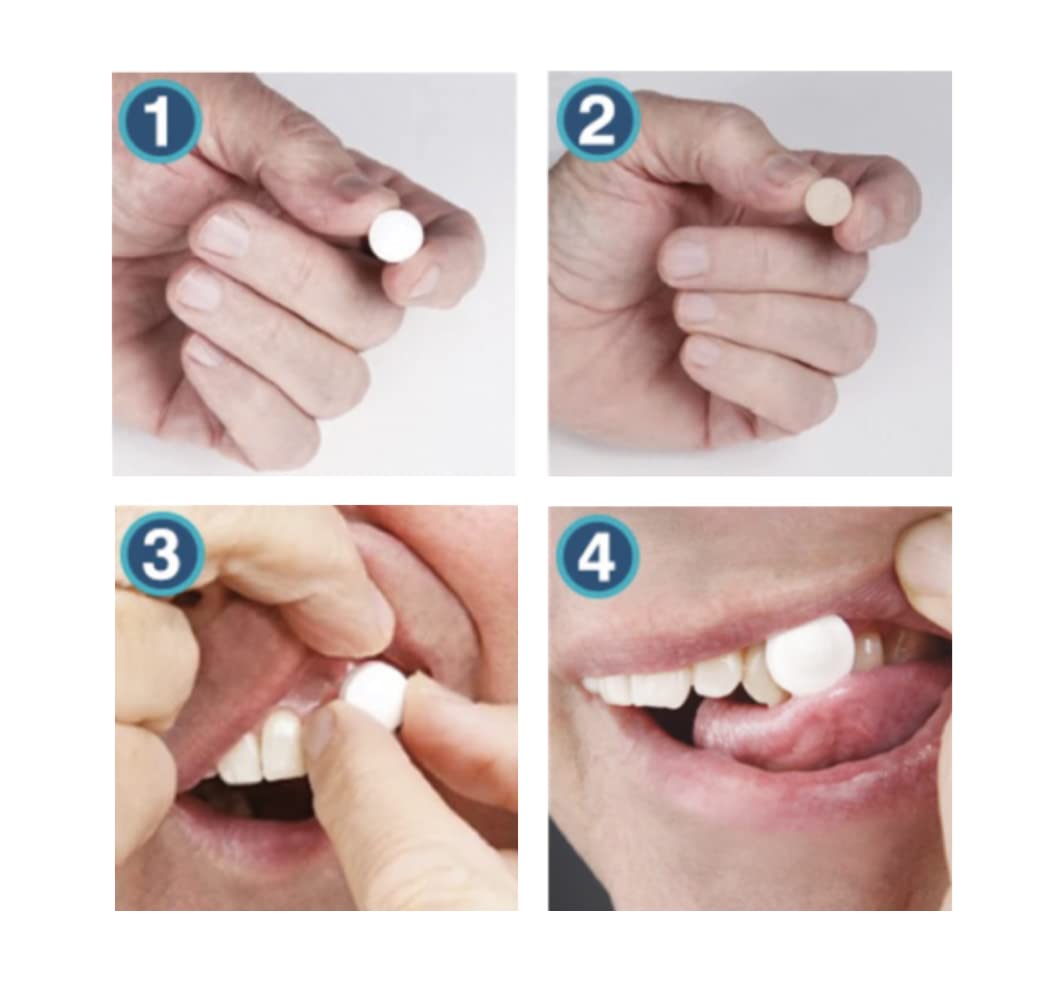 1

2

3

4