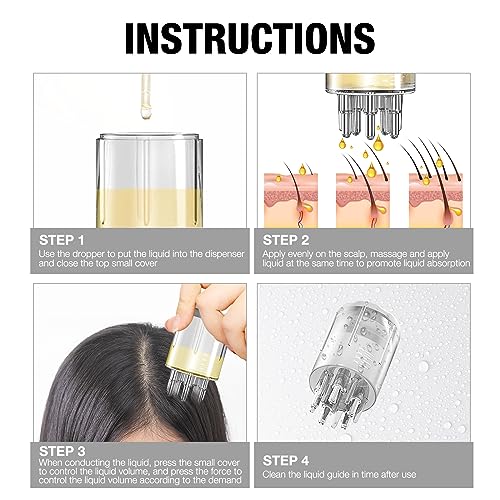 INSTRUCTIONS

STEP 1
Use the dropper to put the liquid into the dispenser and close the top small cover

STEP 2
Apply evenly on the scalp, massage and apply liquid at the same time to promote liquid absorption

STEP 3
When conducting the liquid, press the small cover to control the liquid volume, and press the force to control the liquid volume according to the demand

STEP 4
Clean the liquid guide in time after use