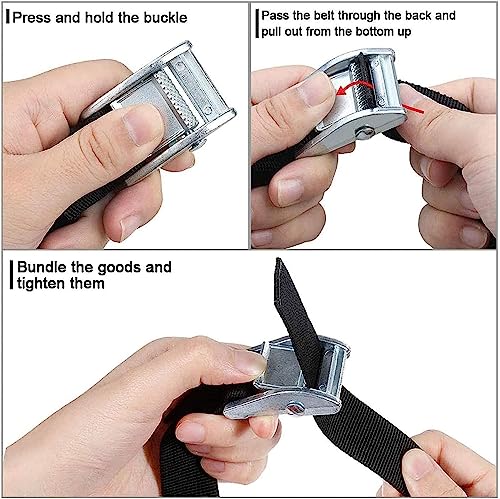 Press and hold the buckle

Pass the belt through the back and pull out from the bottom up

Bundle the goods and tighten them