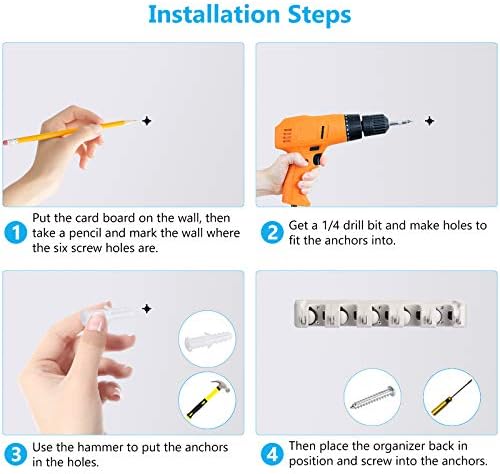 Installation Steps

1 Put the card board on the wall, then take a pencil and mark the wall where the six screw holes are.

2 Get a 1/4 drill bit and make holes to fit the anchors into.

3 Use the hammer to put the anchors in the holes.

4 Then place the organizer back in position and screw into the anchors.