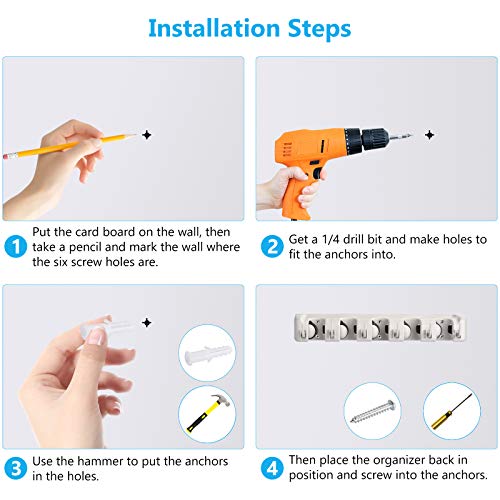 Installation Steps

1 Put the card board on the wall, then take a pencil and mark the wall where the six screw holes are.

2 Get a 1/4 drill bit and make holes to fit the anchors into.

3 Use the hammer to put the anchors in the holes.

4 Then place the organizer back in position and screw into the anchors.