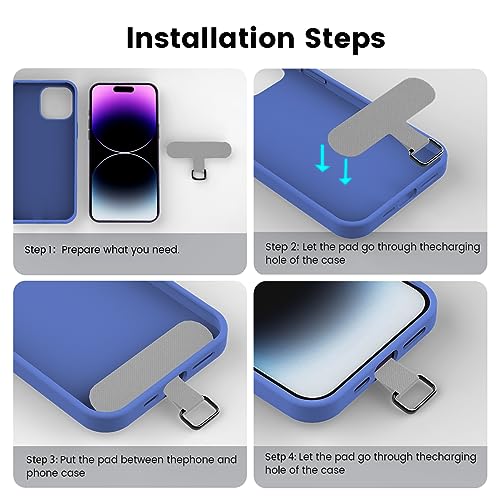 Installation Steps

Step 1: Prepare what you need.

Step 2: Let the pad go through thecharging hole of the case

Step 3: Put the pad between thephone and phone case

Setp 4: Let the pad go through thecharging hole of the case