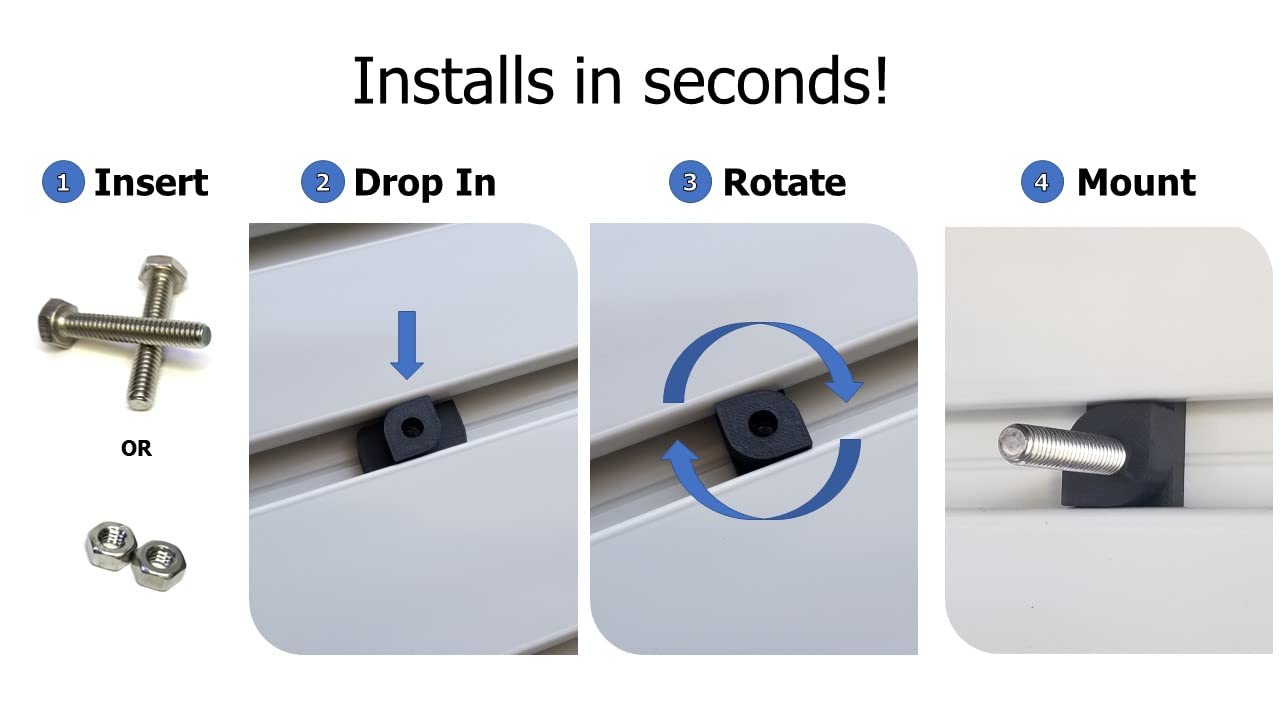 Installs in seconds!

1 Insert

OR

2 Drop In

3 Rotate

4 Mount