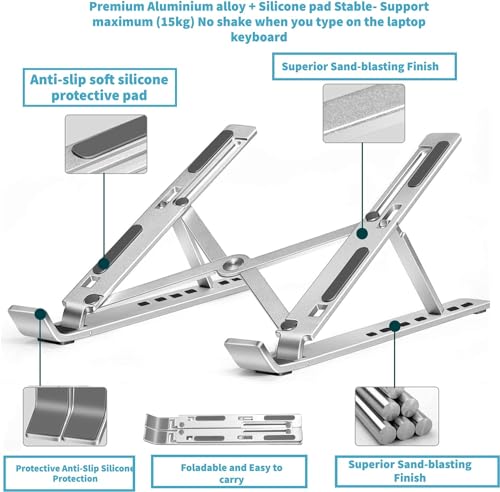 Premium Aluminium alloy + Silicone pad Stable- Support maximum (15kg) No shake when you type on the laptop keyboard

Anti-slip soft silicone protective pad

Superior Sand-blasting Finish

Protective Anti-Slip Silicone Protection

Foladable and Easy to carry

Superior Sand-blasting Finish