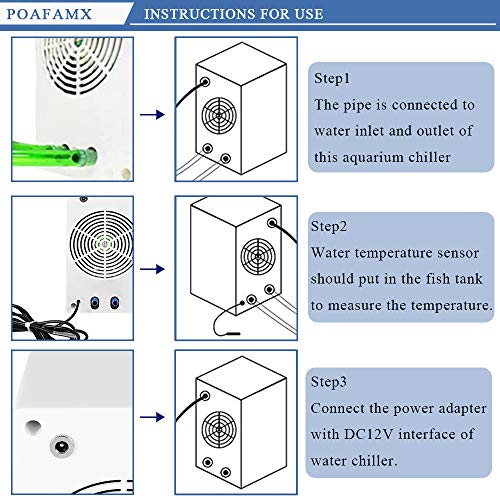 POAFAMX

INSTRUCTIONS FOR USE

Step1
The pipe is connected to water inlet and outlet of this aquarium chiller

Step2
Water temperature sensor should put in the fish tank to measure the temperature.

Step3
Connect the power adapter with DC12V interface of water chiller.