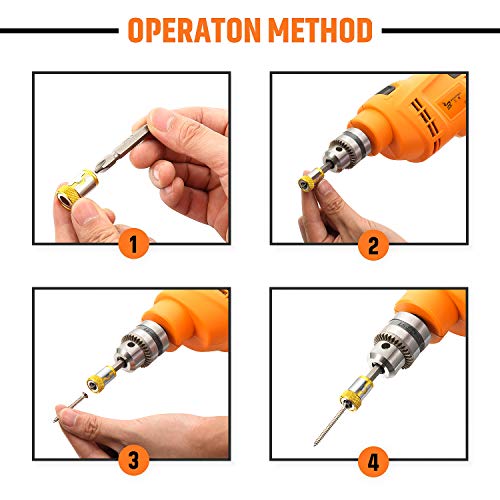 OPERATON METHOD

1

2

3

4