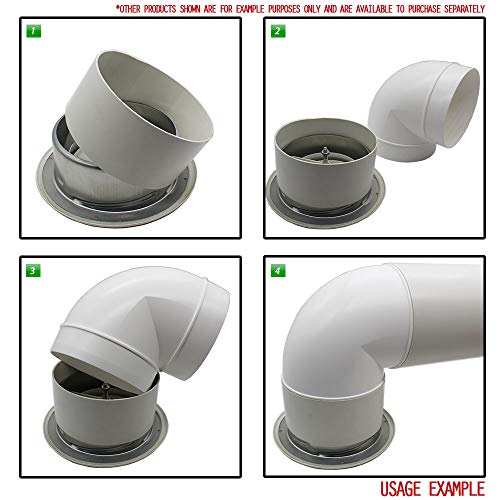 *OTHER PRODUCTS SHOWN ARE FOR EXAMPLE PURPOSES ONLY AND ARE AVAILABLE TO PURCHASE SEPARATELY

1

2

3

4

USAGE EXAMPLE