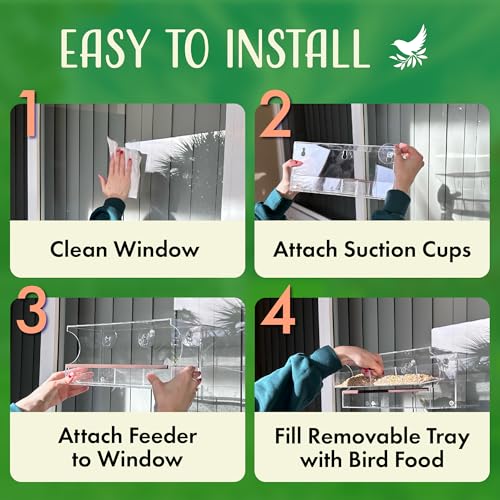 EASY TO INSTALL

1

Clean Window

2

Attach Suction Cups

3

Attach Feeder to Window

4

Fill Removable Tray with Bird Food