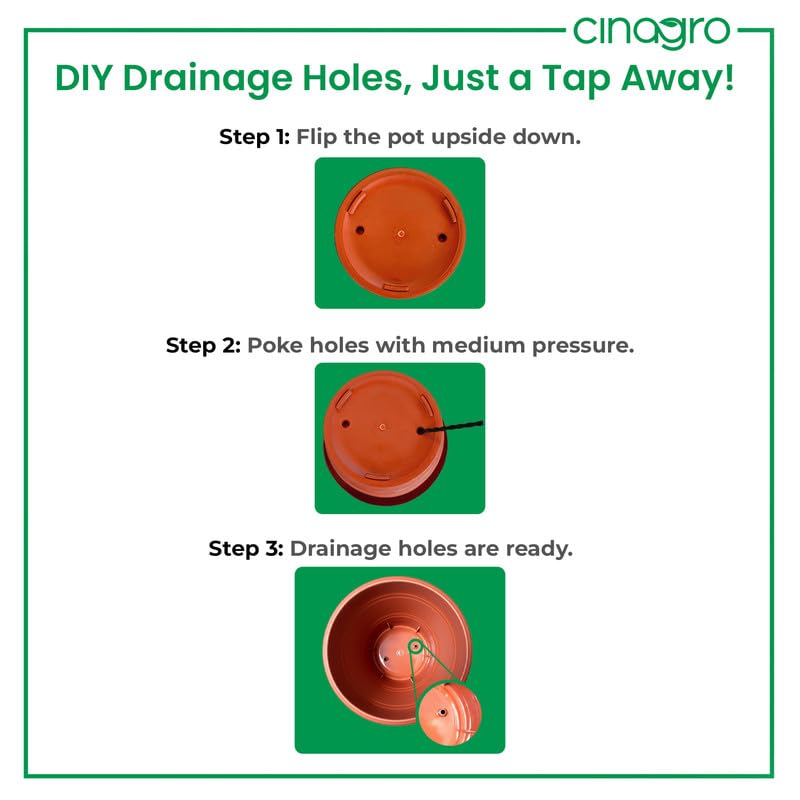 cinagro

DIY Drainage Holes, Just a Tap Away!

Step 1: Flip the pot upside down.

Step 2: Poke holes with medium pressure.

Step 3: Drainage holes are ready.