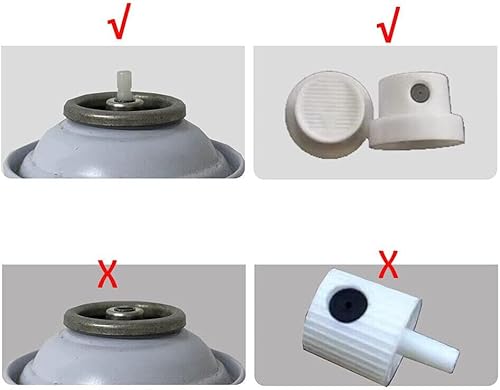 √

√

X

X