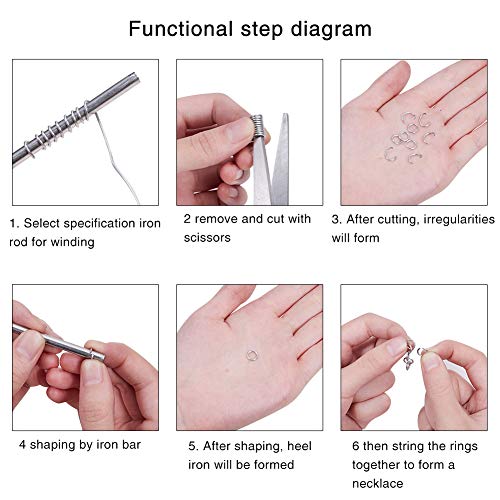 Functional step diagram

1. Select specification iron rod for winding

2 remove and cut with scissors

3. After cutting, irregularities will form

4 shaping by iron bar

5. After shaping, heel iron will be formed

6 then string the rings together to form a necklace