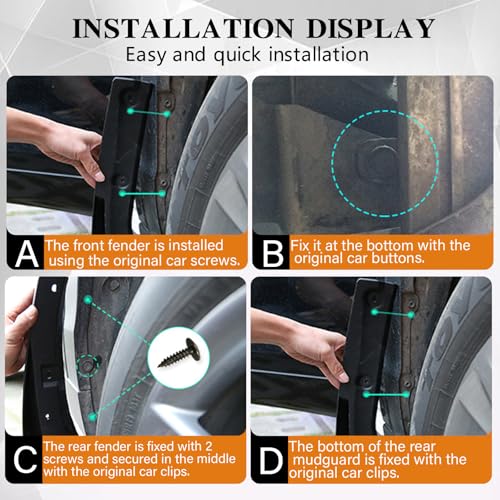 INSTALLATION DISPLAY
Easy and quick installation

A The front fender is installed using the original car screws.

B Fix it at the bottom with the original car buttons.

C The rear fender is fixed with 2 screws and secured in the middle with the original car clips.

D The bottom of the rear mudguard is fixed with the original car clips.