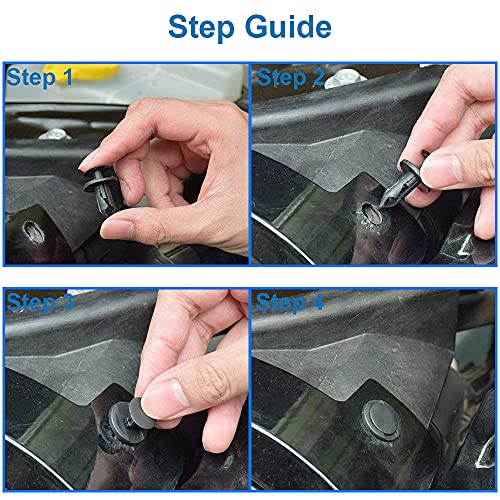 Step Guide

Step 1

Step 2

Step 3

Step 4